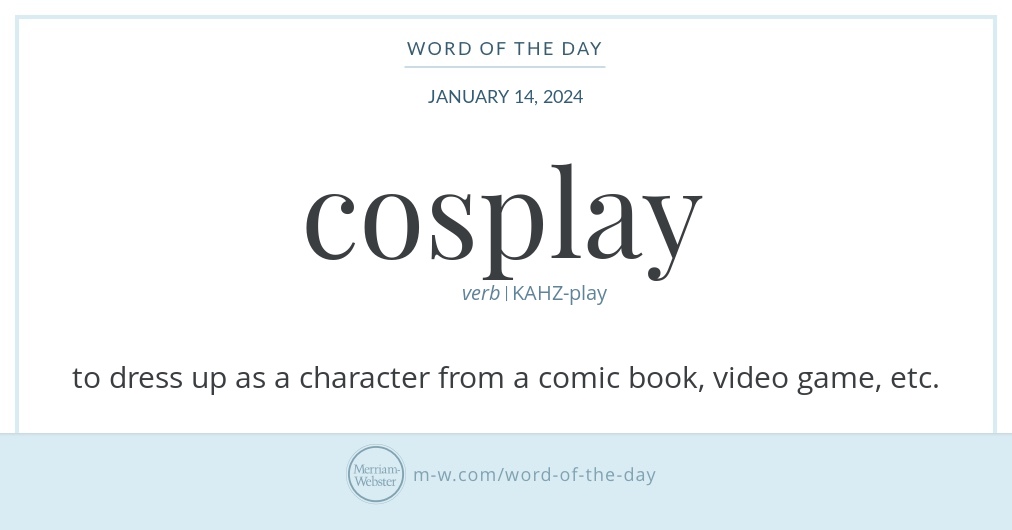 WORD OF THE DAY

JANUARY 14, 2024

cosplay

verb | KAHZ-play

to dress up as a character from a comic book, video game, etc.

Merriam-Webster

m-w.com/word-of-the-day