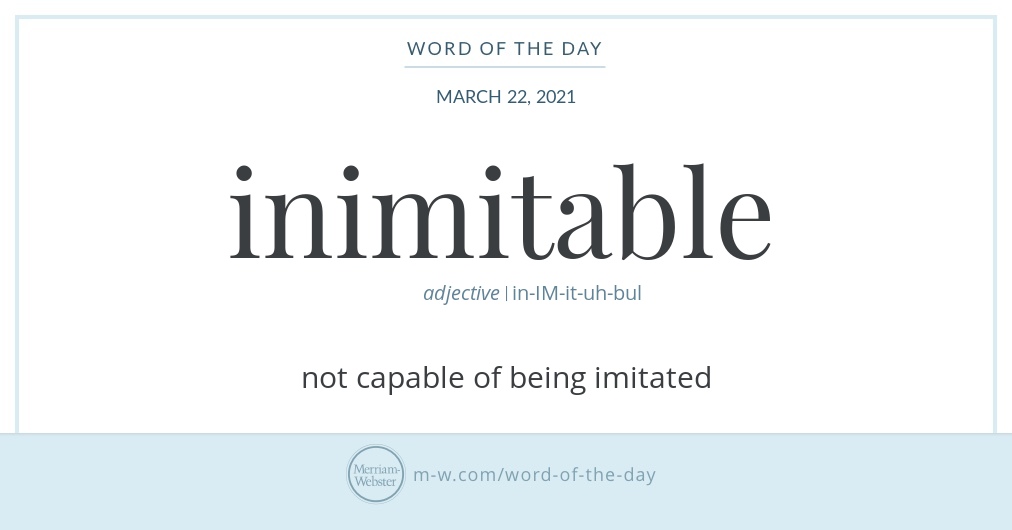 WORD OF THE DAY

MARCH 22, 2021

inimitable

adjective | in-IM-it-uh-bul

not capable of being imitated

Merriam-Webster

m-w.com/word-of-the-day