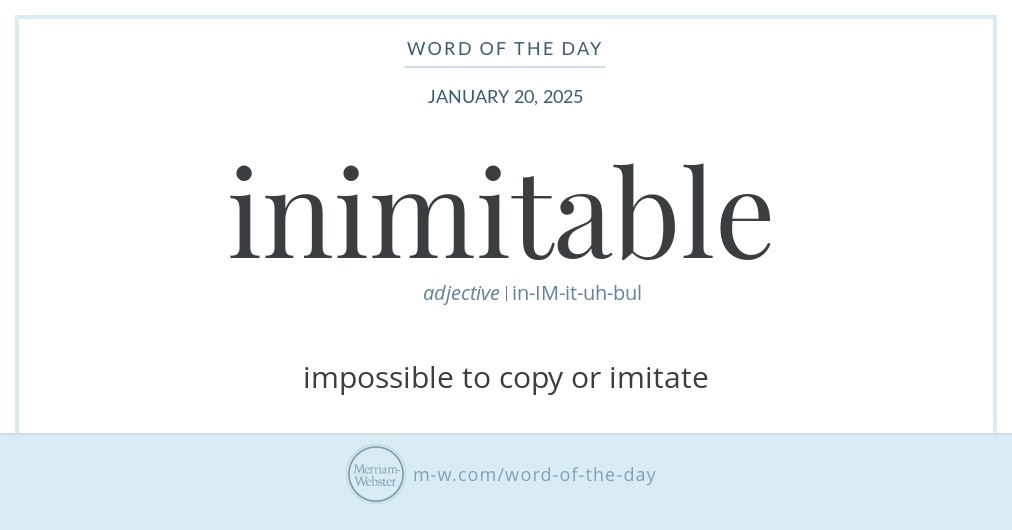 WORD OF THE DAY

JANUARY 20, 2025

inimitable

adjective | in-IM-it-uh-bul

impossible to copy or imitate

Merriam-Webster

m-w.com/word-of-the-day