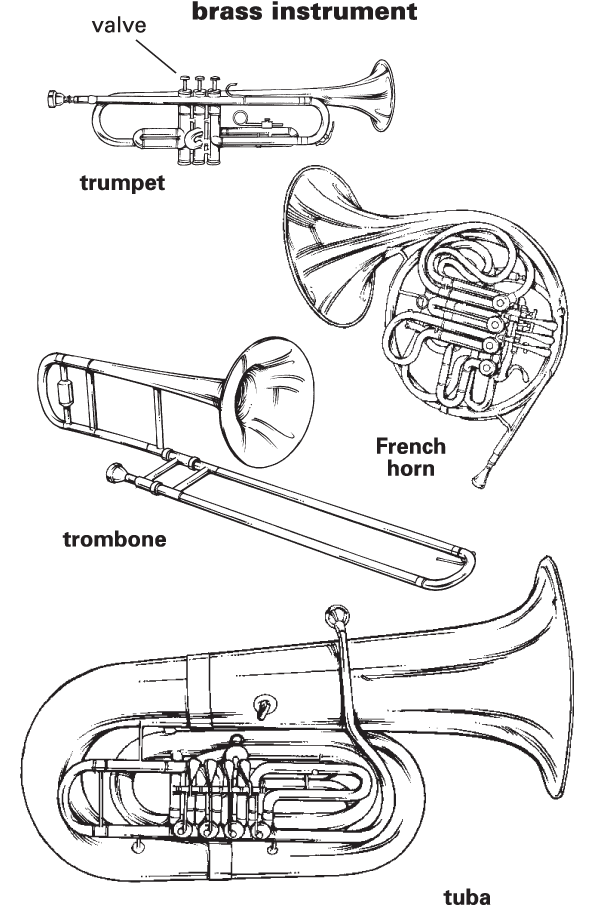 brass instrument

valve

trumpet

French horn

trombone

tuba